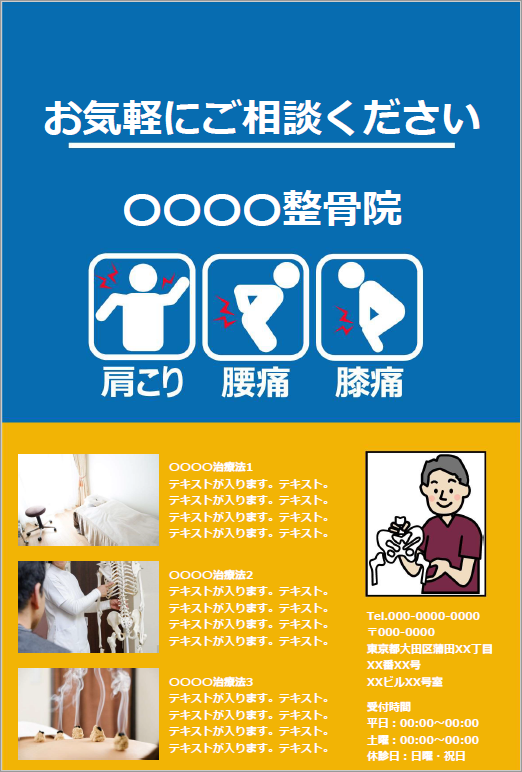 お気軽にご相談ください

○○○○整骨院

肩こり
腰痛
膝痛

○○○○治療法1
テキストが入ります。テキスト。
テキストが入ります。テキスト。
テキストが入ります。テキスト。
テキストが入ります。テキスト。

○○○○治療法2
テキストが入ります。テキスト。
テキストが入ります。テキスト。
テキストが入ります。テキスト。
テキストが入ります。テキスト。

○○○○治療法3
テキストが入ります。テキスト。
テキストが入ります。テキスト。
テキストが入ります。テキスト。
テキストが入ります。テキスト。

Tel.000-0000-0000
〒000-0000
東京都大田区蒲田XX丁目
XX番XX号
XXビルXX号室

受付時間
平日：00:00～00:00
土曜：00:00～00:00
休診日：日曜・祝日